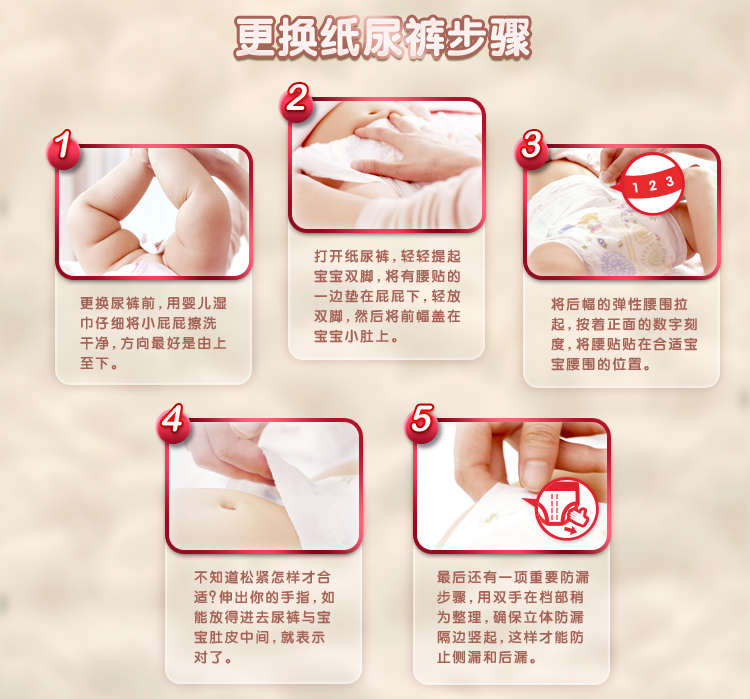 更换纸尿裤步骤

1

更换尿裤前，用婴儿湿巾仔细将小屁屁擦洗干净，方向最好是由上至下。

2

打开纸尿裤，轻轻提起宝宝双脚，将有腰贴的一边垫在屁屁下，轻放双脚，然后将前幅盖在宝宝小肚上。

3

1 2 3

将后幅的弹性腰围拉起，按着正面的数字刻度，将腰贴贴在合适宝宝腰围的位置。

4

不知道松紧怎样才合适？伸出你的手指，如能放得进去尿裤与宝宝肚皮中间，就表示对了。

5

最后还有一项重要防漏步骤，用双手在档部稍为整理，确保立体防漏隔边竖起，这样才能防止侧漏和后漏。